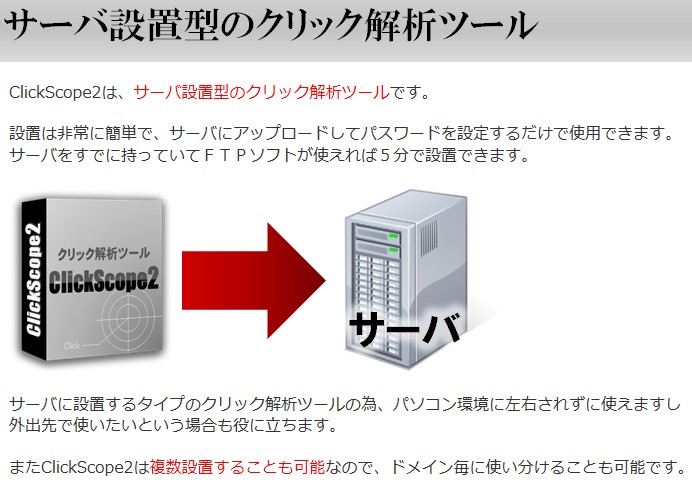 サーバ設置型のクリック解析ツール

ClickScope2は、サーバ設置型のクリック解析ツールです。

設置は非常に簡単で、サーバにアップロードしてパスワードを設定するだけで使用できます。
サーバをすでに持っていてＦＴＰソフトが使えれば５分で設置できます。

ClickScope2
クリック解析ツール
ClickScope2
Click

サーバ

サーバに設置するタイプのクリック解析ツールの為、パソコン環境に左右されずに使えますし外出先で使いたいという場合も役に立ちます。

またClickScope2は複数設置することも可能なので、ドメイン毎に使い分けることも可能です。